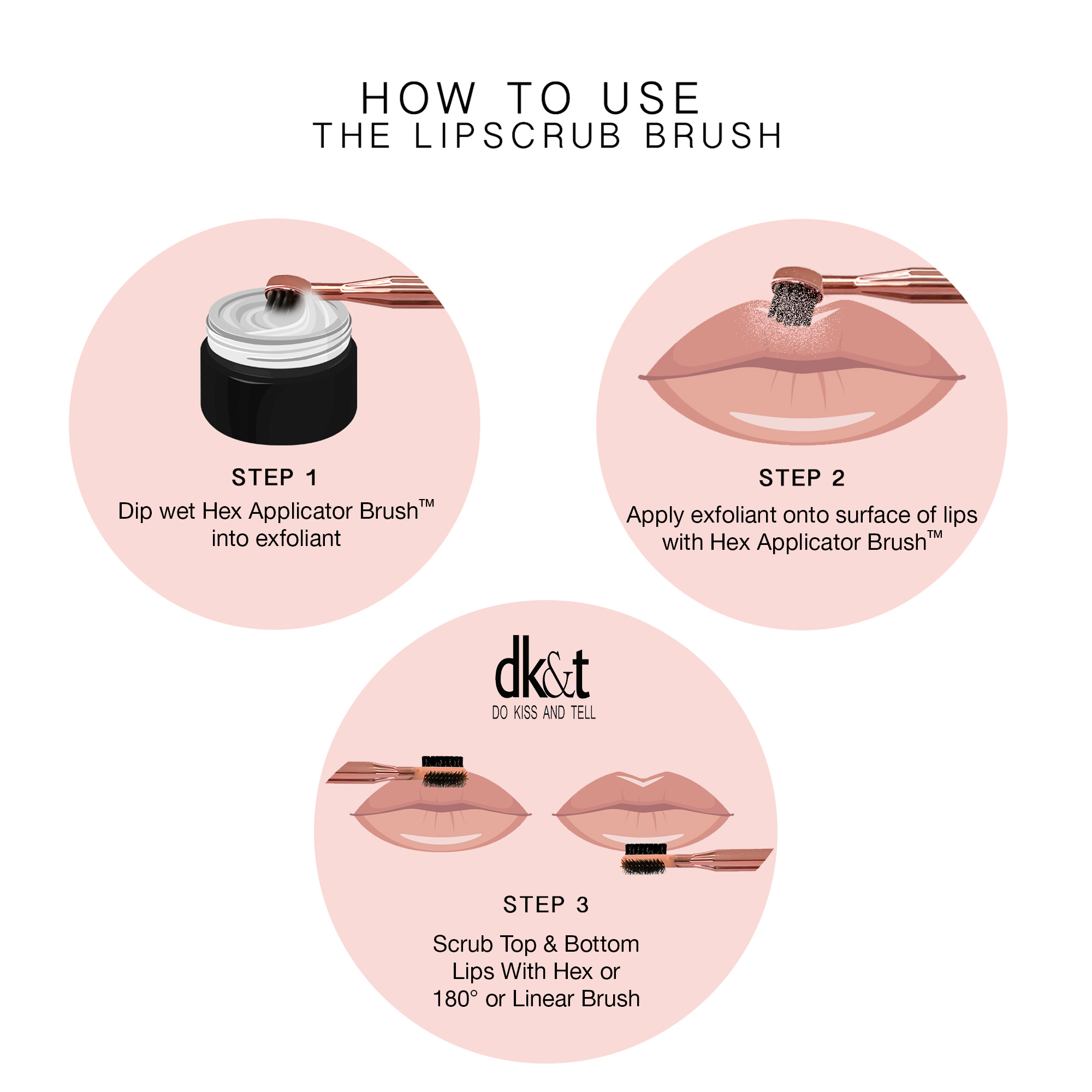 HOW TO USE
THE LIPSCRUB BRUSH

STEP 1
Dip wet Hex Applicator Brush™ into exfoliant

STEP 2
Apply exfoliant onto surface of lips with Hex Applicator Brush™

dk&t
DO KISS AND TELL

STEP 3
Scrub Top & Bottom Lips With Hex or 180° or Linear Brush